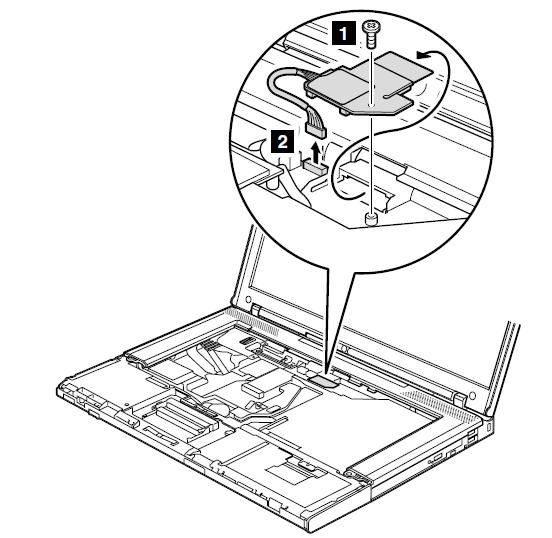 1
2